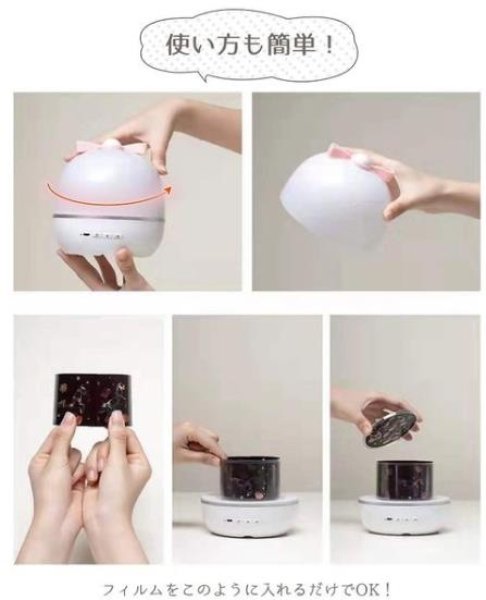 使い方も簡単！

フィルムをこのように入れるだけでOK！