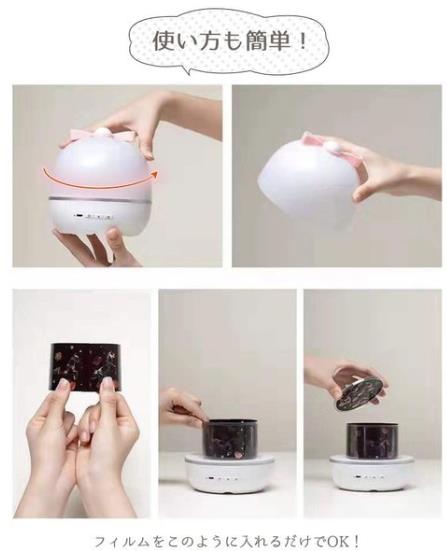 使い方も簡単！

フィルムをこのように入れるだけでOK！